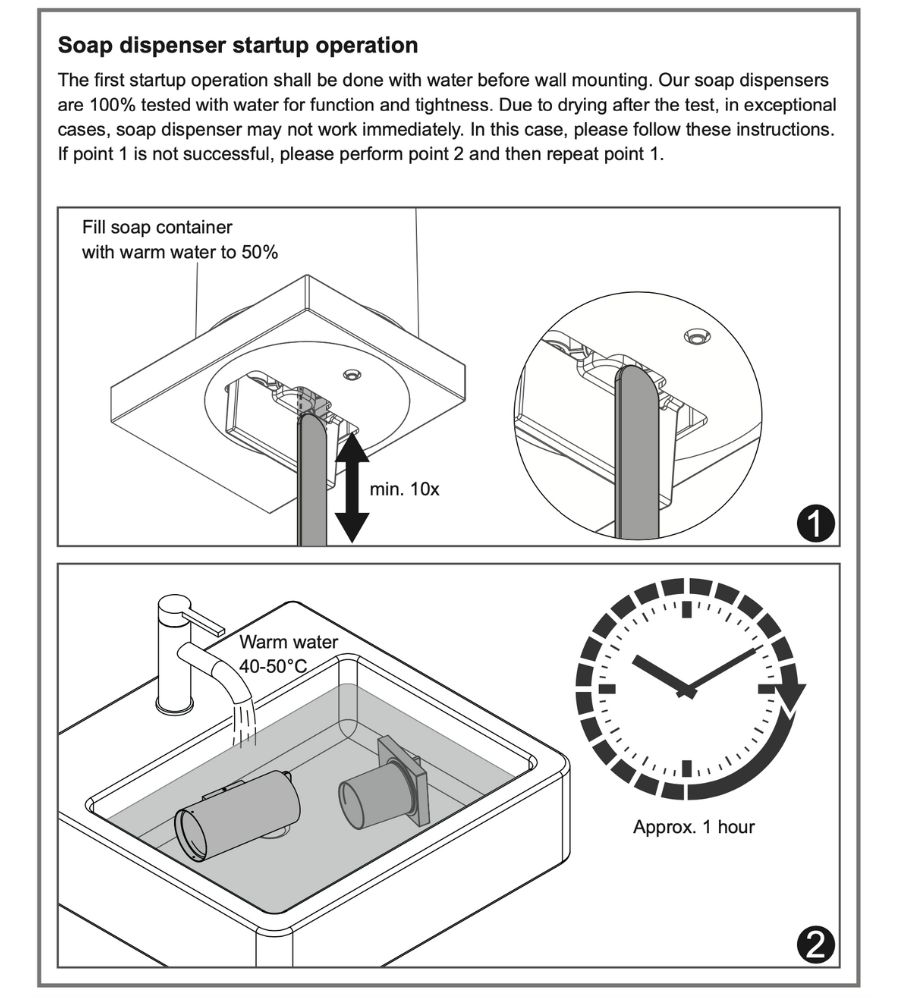 Soap dispenser startup operation

The first startup operation shall be done with water before wall mounting. Our soap dispensers are 100% tested with water for function and tightness. Due to drying after the test, in exceptional cases, soap dispenser may not work immediately. In this case, please follow these instructions. If point 1 is not successful, please perform point 2 and then repeat point 1.

Fill soap container with warm water to 50%

min. 10x

1

Warm water 40-50°C

Approx. 1 hour

2